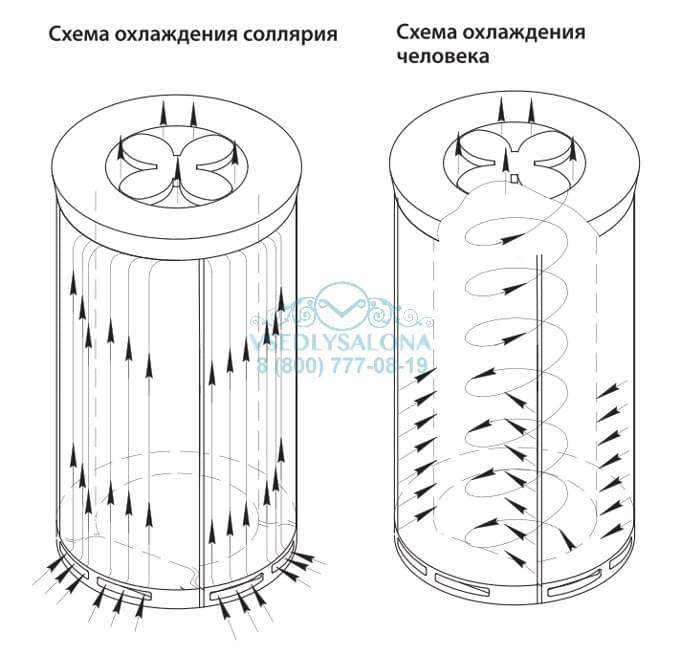 Схема охлаждения соллярия

Схема охлаждения человека

VSEDLYSALONA
8 (800) 777-08-19